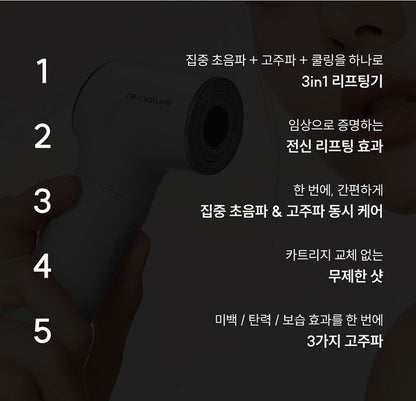 1
집중 초음파 + 고주파 + 쿨링을 하나로
3in1 리프팅기

2
임상으로 증명하는
전신 리프팅 효과

3
한 번에, 간편하게
집중 초음파 & 고주파 동시 케어

4
카트리지 교체 없는
무제한 샷

5
미백 / 탄력 / 보습 효과를 한 번에
3가지 고주파